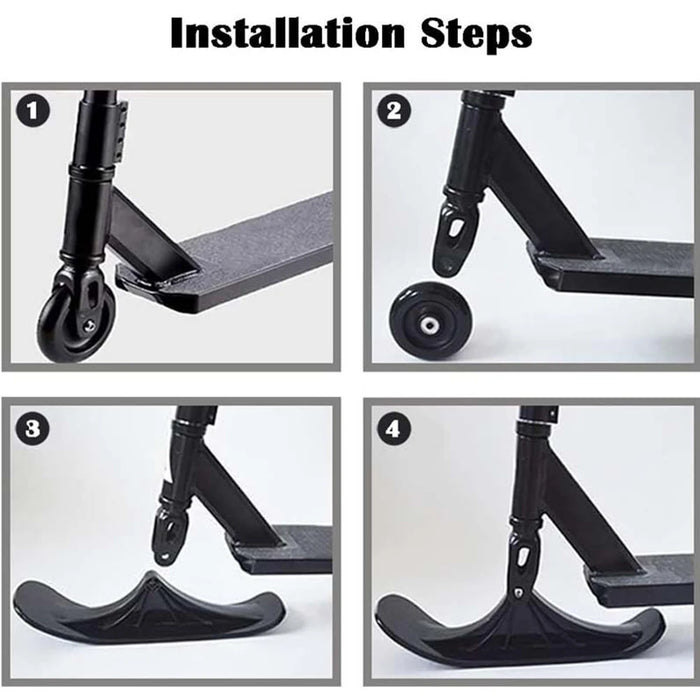 Installation Steps

1

2

3

4