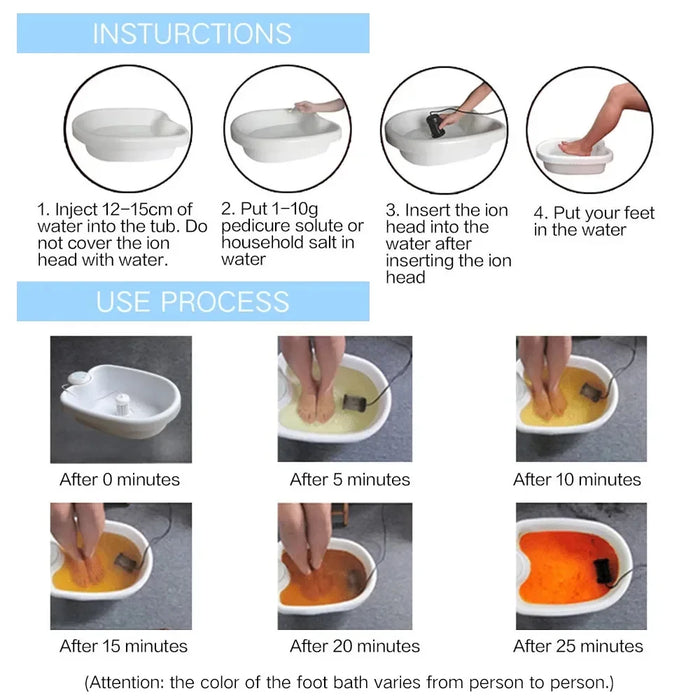 INSTURCTIONS

1. Inject 12–15cm of water into the tub. Do not cover the ion head with water.

2. Put 1–10g pedicure solute or household salt in water

3. Insert the ion head into the water after inserting the ion head

4. Put your feet in the water

USE PROCESS

After 0 minutes

After 5 minutes

After 10 minutes

After 15 minutes

After 20 minutes

After 25 minutes

(Attention: the color of the foot bath varies from person to person.)