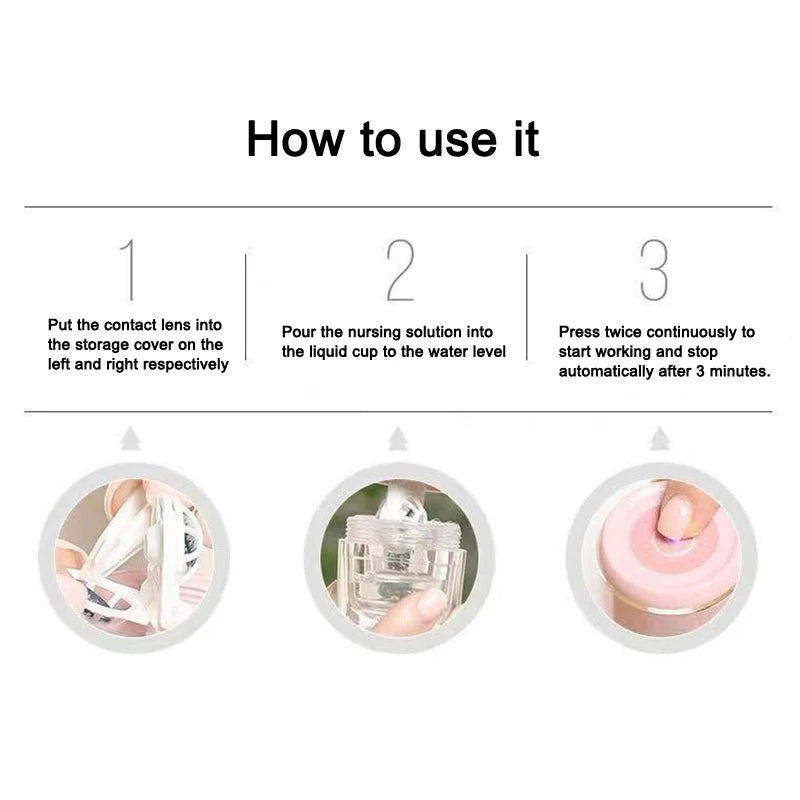 How to use it

1

Put the contact lens into the storage cover on the left and right respectively

2

Pour the nursing solution into the liquid cup to the water level

3

Press twice continuously to start working and stop automatically after 3 minutes.