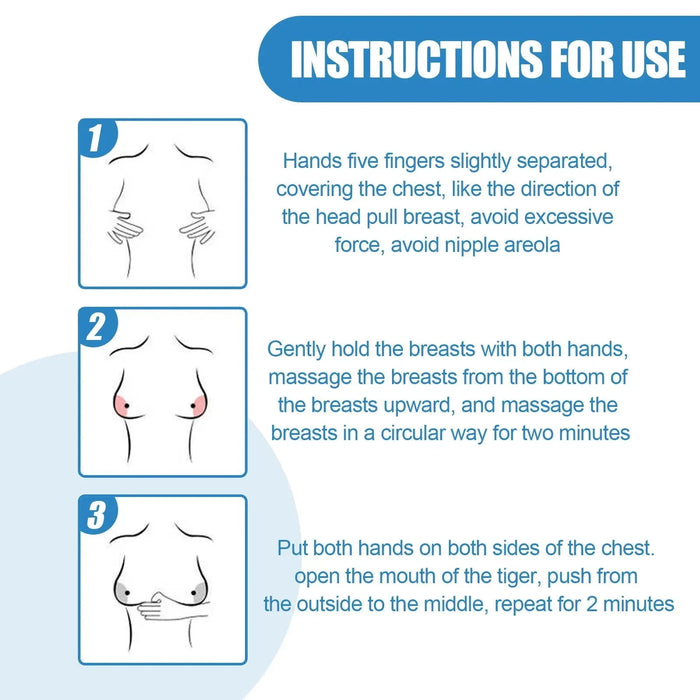 INSTRUCTIONS FOR USE

1

Hands five fingers slightly separated, covering the chest, like the direction of the head pull breast, avoid excessive force, avoid nipple areola

2

Gently hold the breasts with both hands, massage the breasts from the bottom of the breasts upward, and massage the breasts in a circular way for two minutes

3

Put both hands on both sides of the chest. open the mouth of the tiger, push from the outside to the middle, repeat for 2 minutes